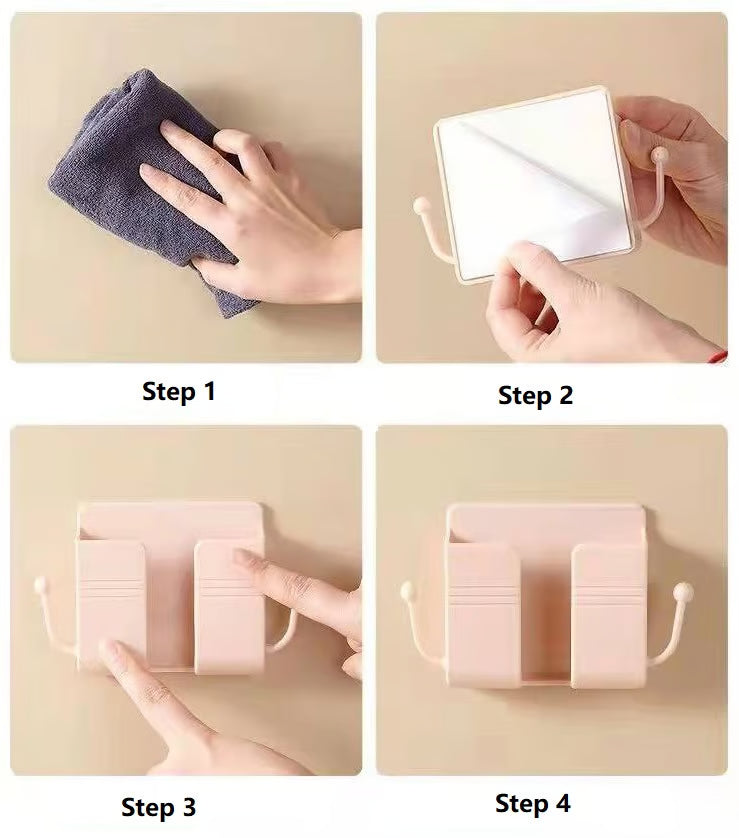 Step 1

Step 2

Step 3

Step 4